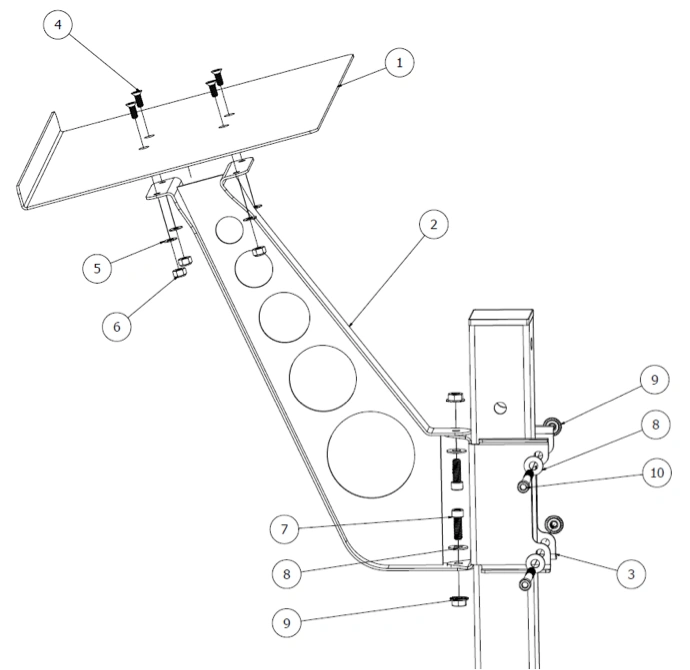 4
1
2
5
6
9
8
10
7
8
3
9