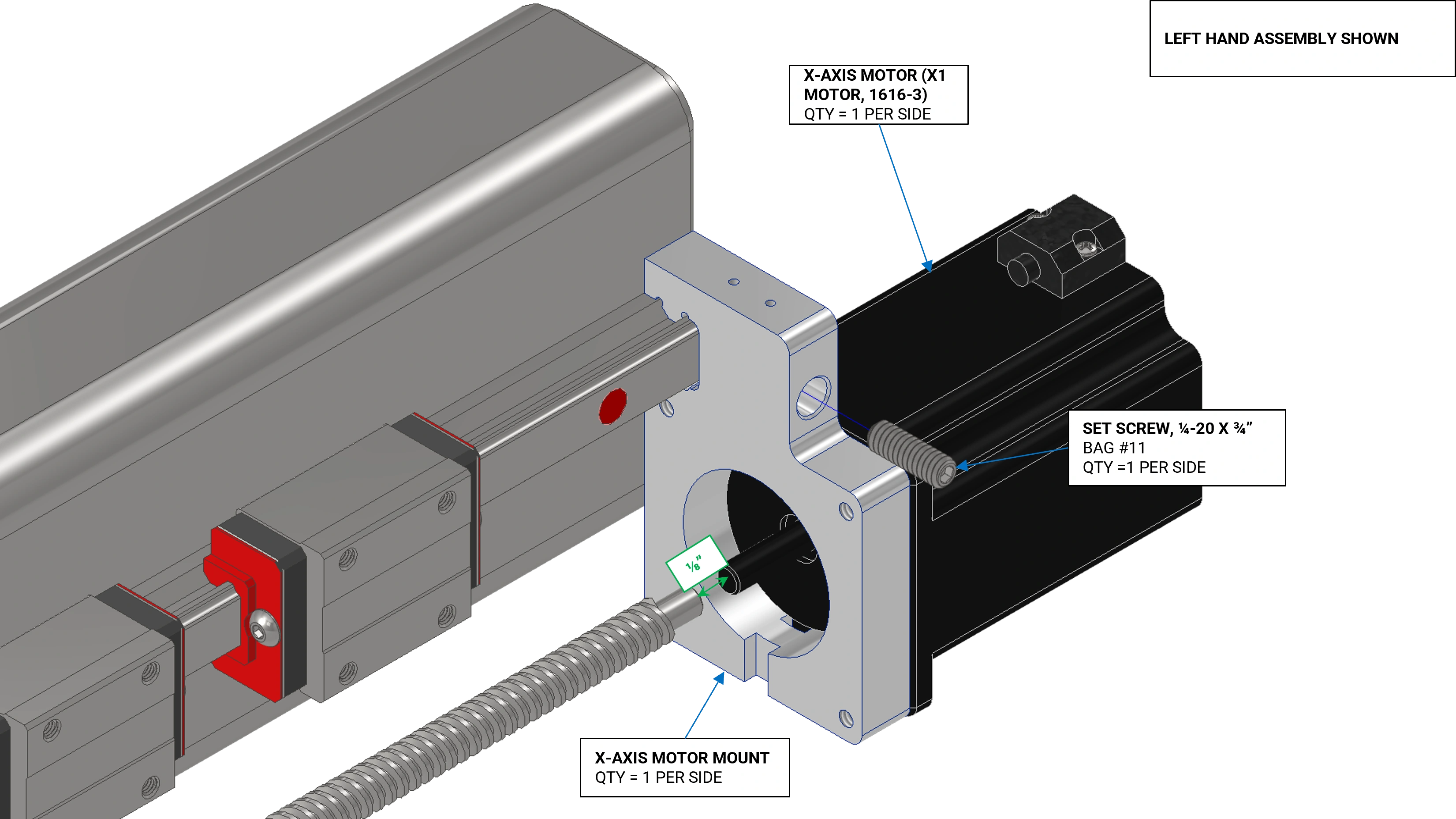 LEFT HAND ASSEMBLY SHOWN

X-AXIS MOTOR (X1 MOTOR, 1616-3)
QTY = 1 PER SIDE

SET SCREW, ¼-20 X ¾”
BAG #11
QTY =1 PER SIDE

⅛”

X-AXIS MOTOR MOUNT
QTY = 1 PER SIDE