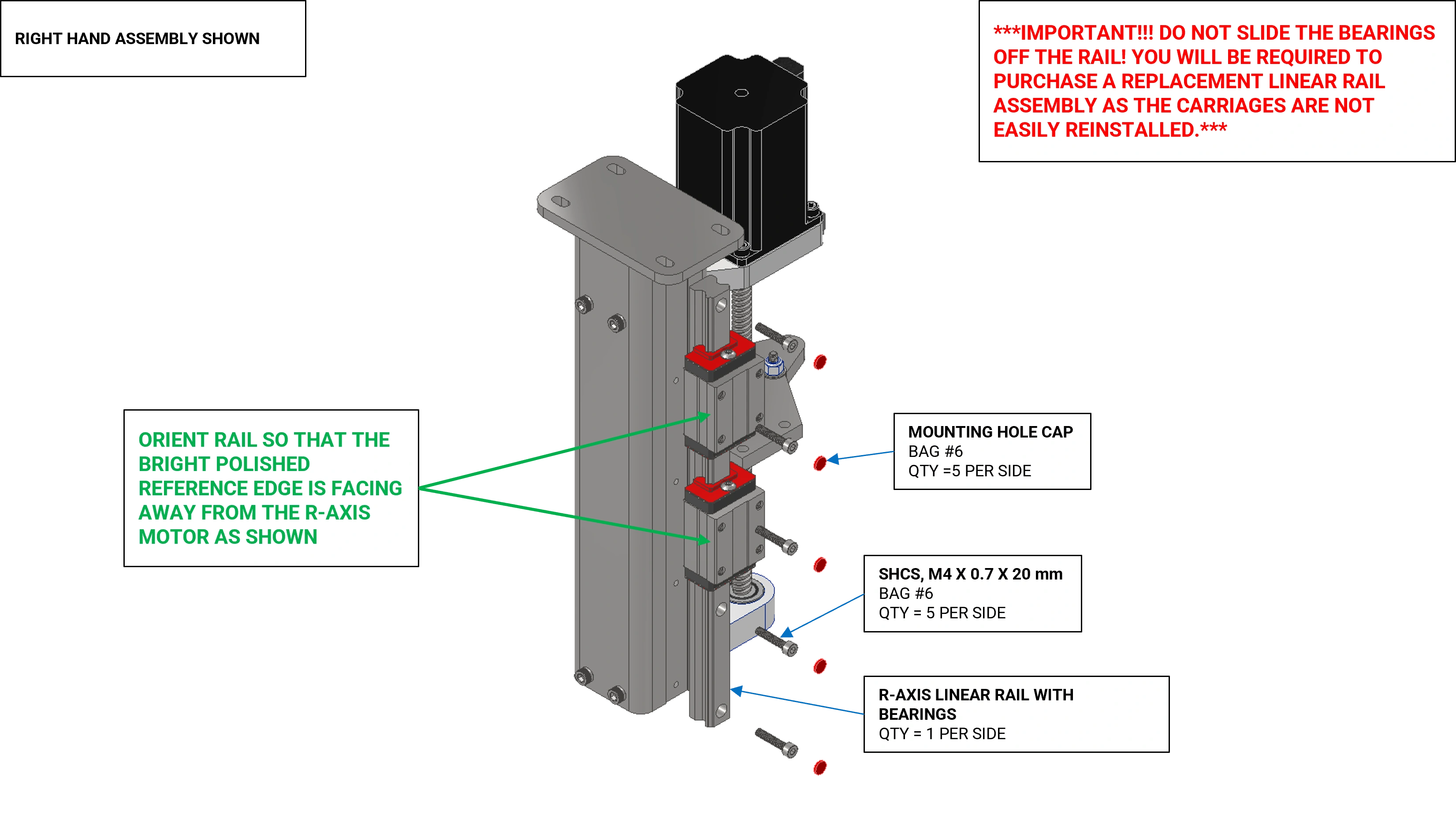 RIGHT HAND ASSEMBLY SHOWN

***IMPORTANT!!! DO NOT SLIDE THE BEARINGS OFF THE RAIL! YOU WILL BE REQUIRED TO PURCHASE A REPLACEMENT LINEAR RAIL ASSEMBLY AS THE CARRIAGES ARE NOT EASILY REINSTALLED.***

ORIENT RAIL SO THAT THE BRIGHT POLISHED REFERENCE EDGE IS FACING AWAY FROM THE R-AXIS MOTOR AS SHOWN

MOUNTING HOLE CAP
BAG #6
QTY =5 PER SIDE

SHCS, M4 X 0.7 X 20 mm
BAG #6
QTY = 5 PER SIDE

R-AXIS LINEAR RAIL WITH BEARINGS
QTY = 1 PER SIDE