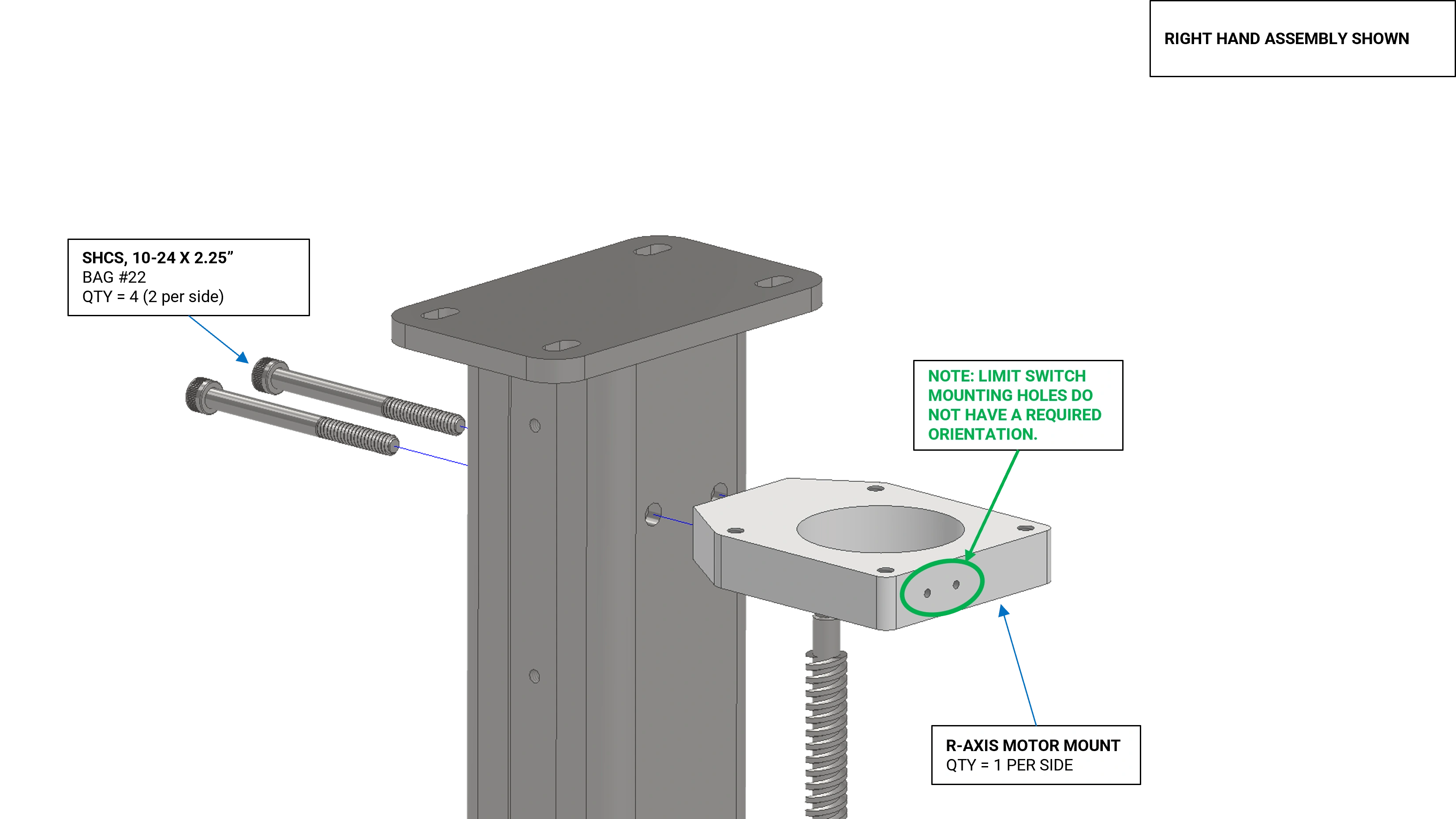 RIGHT HAND ASSEMBLY SHOWN

SHCS, 10-24 X 2.25”
BAG #22
QTY = 4 (2 per side)

NOTE: LIMIT SWITCH MOUNTING HOLES DO NOT HAVE A REQUIRED ORIENTATION.

R-AXIS MOTOR MOUNT
QTY = 1 PER SIDE