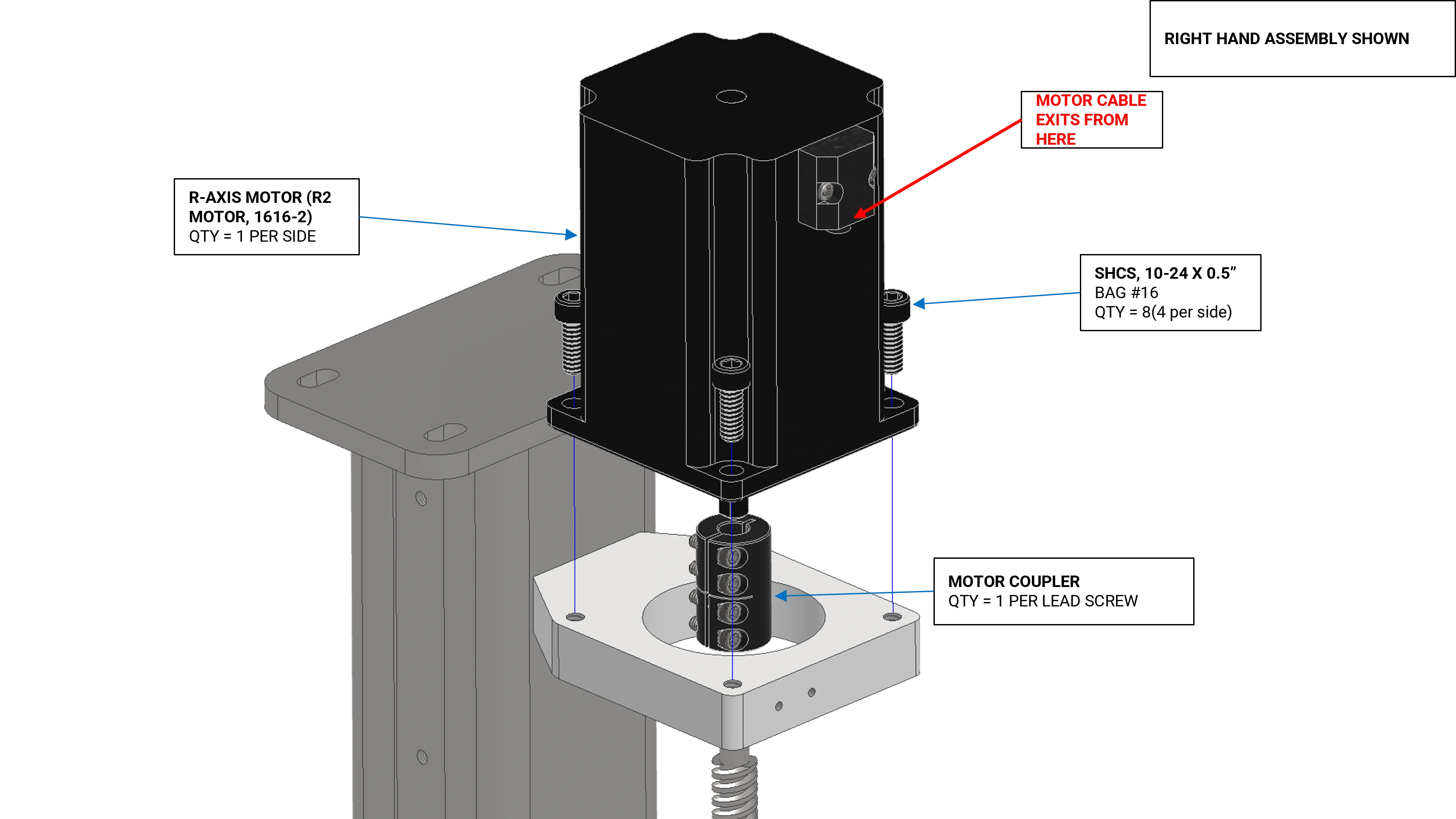 RIGHT HAND ASSEMBLY SHOWN

MOTOR CABLE EXITS FROM HERE

R-AXIS MOTOR (R2 MOTOR, 1616-2)
QTY = 1 PER SIDE

SHCS, 10-24 X 0.5”
BAG #16
QTY = 8(4 per side)

MOTOR COUPLER
QTY = 1 PER LEAD SCREW