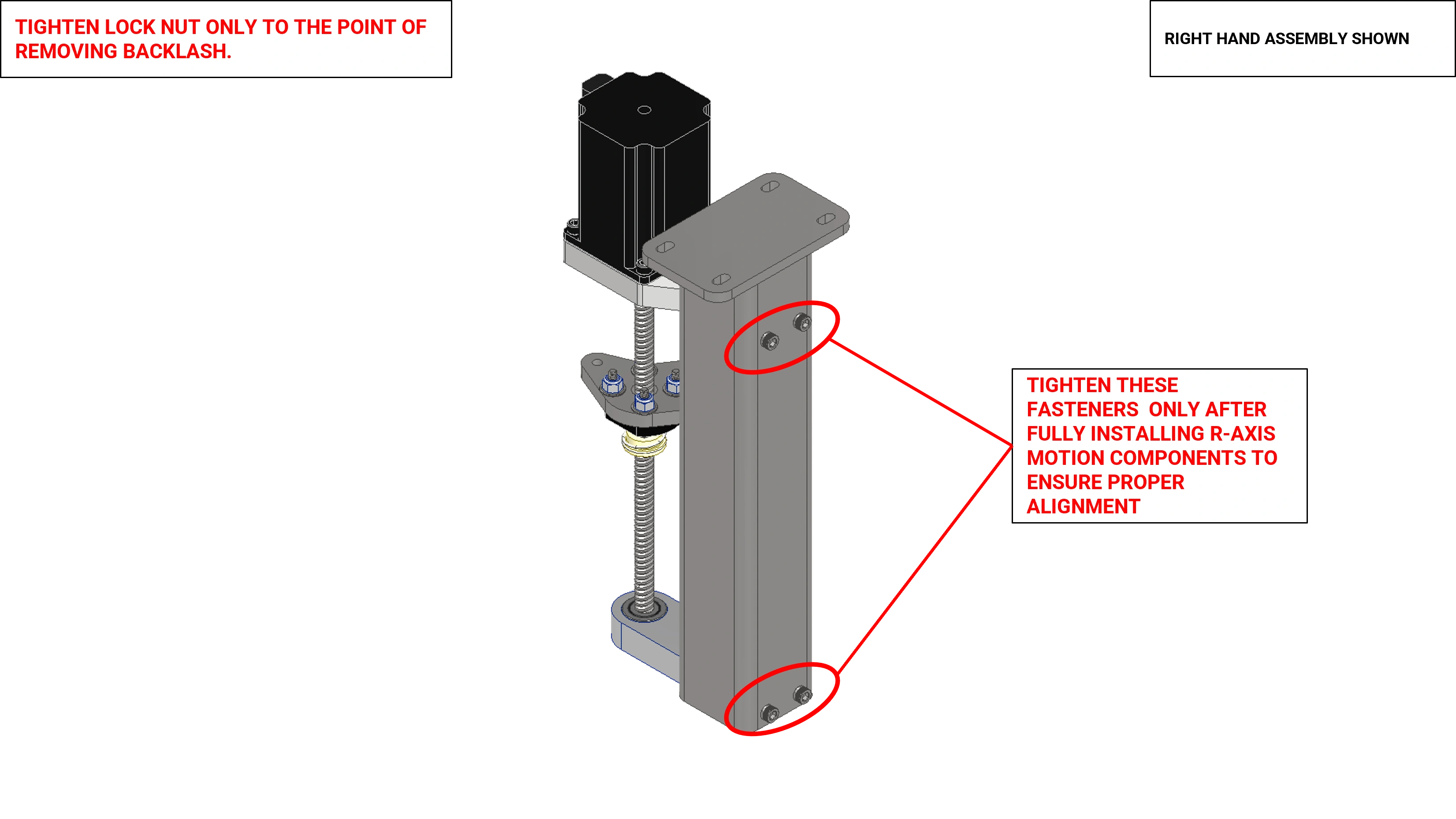 TIGHTEN LOCK NUT ONLY TO THE POINT OF REMOVING BACKLASH.

RIGHT HAND ASSEMBLY SHOWN

TIGHTEN THESE FASTENERS ONLY AFTER FULLY INSTALLING R-AXIS MOTION COMPONENTS TO ENSURE PROPER ALIGNMENT