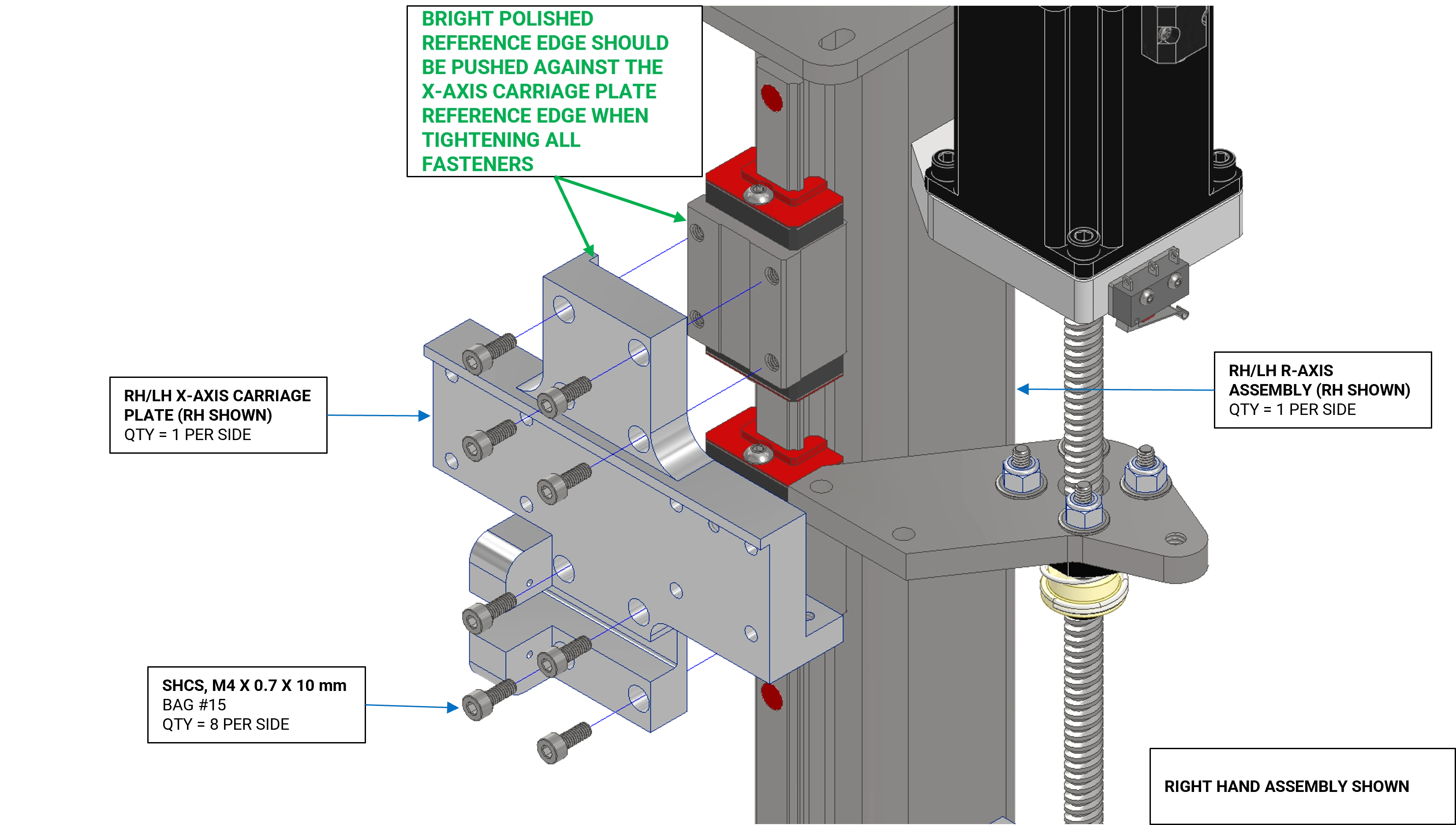 BRIGHT POLISHED REFERENCE EDGE SHOULD BE PUSHED AGAINST THE X-AXIS CARRIAGE PLATE REFERENCE EDGE WHEN TIGHTENING ALL FASTENERS

RH/LH X-AXIS CARRIAGE PLATE (RH SHOWN)
QTY = 1 PER SIDE

RH/LH R-AXIS ASSEMBLY (RH SHOWN)
QTY = 1 PER SIDE

SHCS, M4 X 0.7 X 10 mm
BAG #15
QTY = 8 PER SIDE

RIGHT HAND ASSEMBLY SHOWN