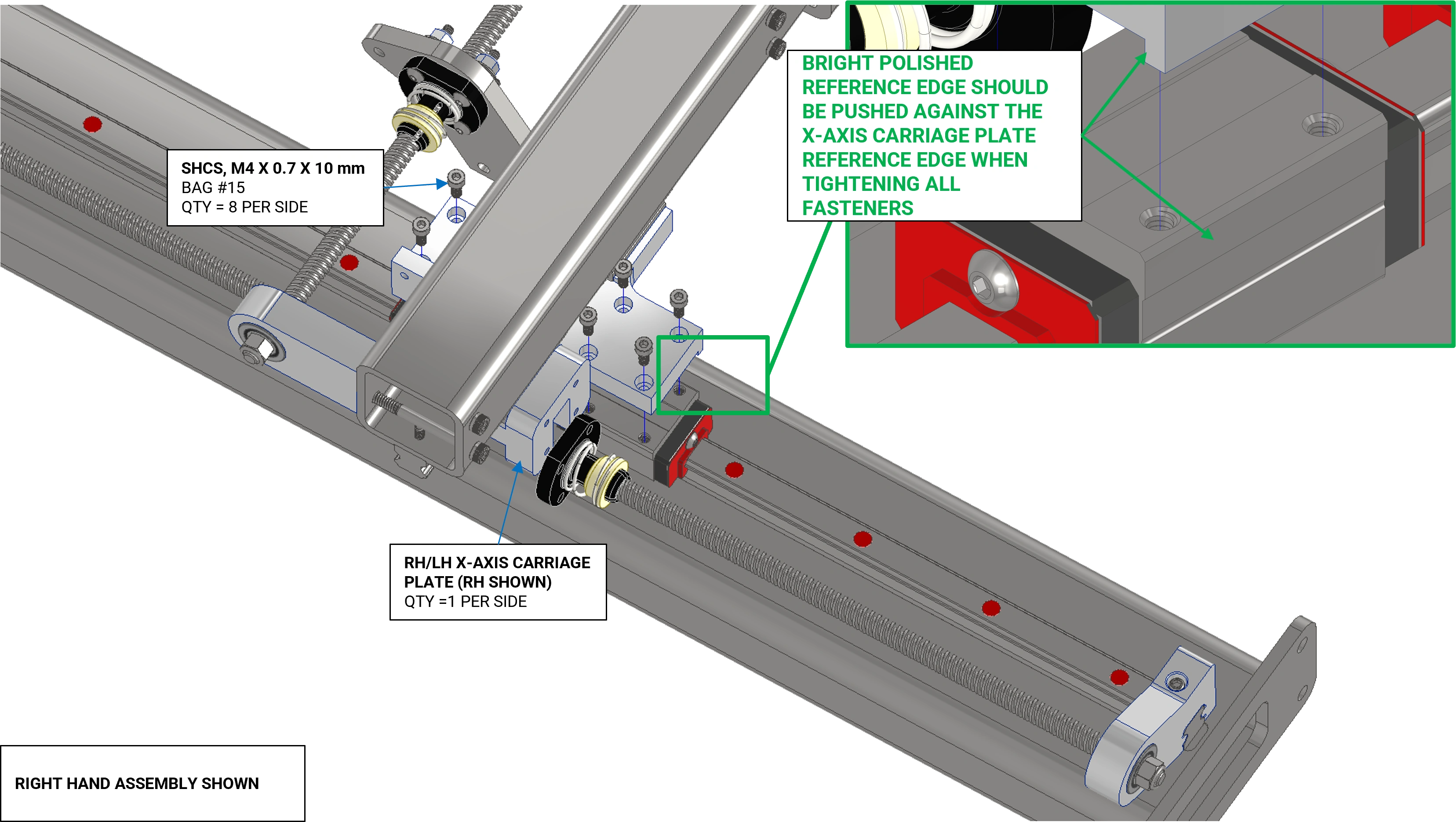 SHCS, M4 X 0.7 X 10 mm
BAG #15
QTY = 8 PER SIDE

BRIGHT POLISHED REFERENCE EDGE SHOULD BE PUSHED AGAINST THE X-AXIS CARRIAGE PLATE REFERENCE EDGE WHEN TIGHTENING ALL FASTENERS

RH/LH X-AXIS CARRIAGE PLATE (RH SHOWN)
QTY =1 PER SIDE

RIGHT HAND ASSEMBLY SHOWN