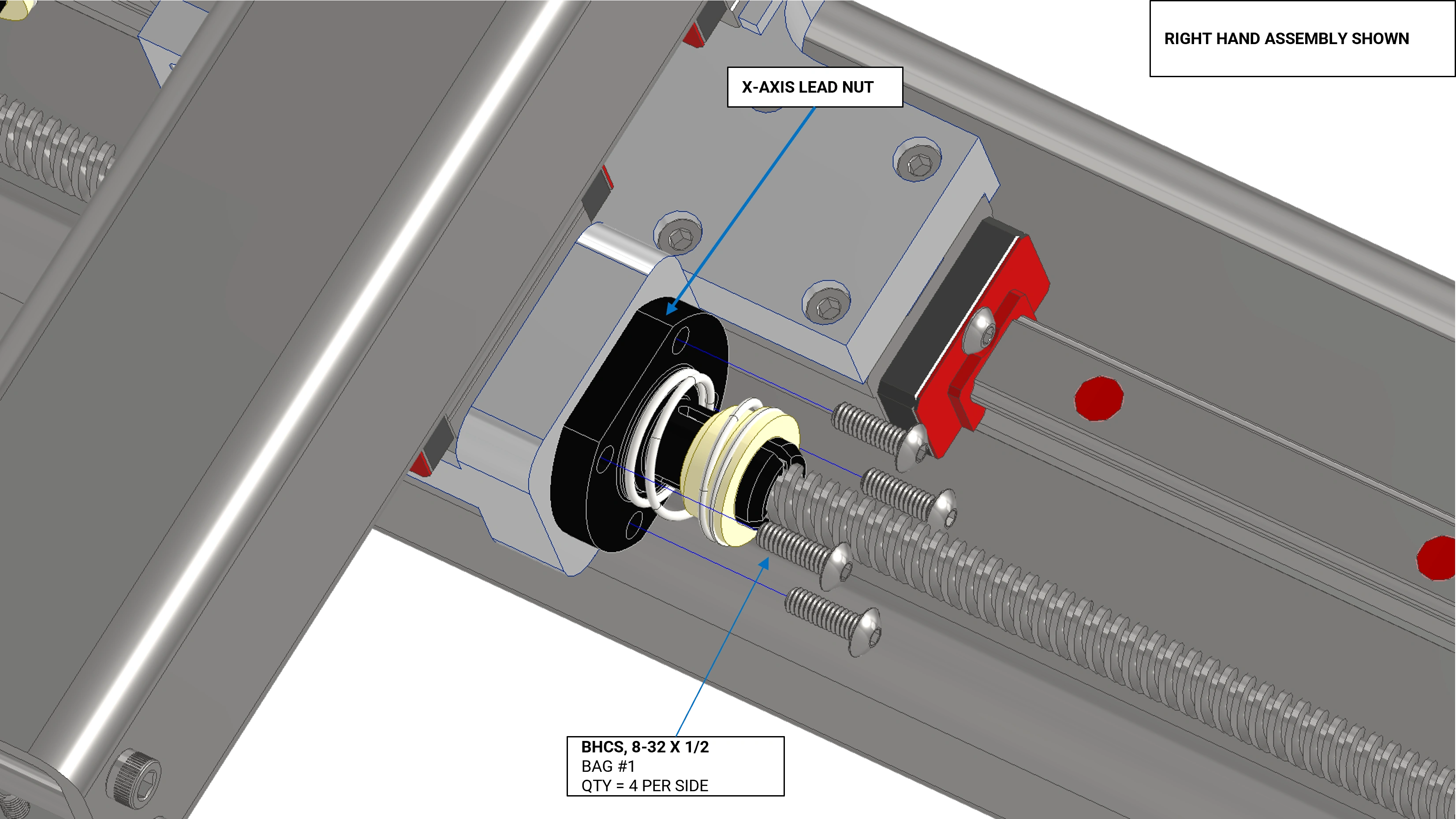 RIGHT HAND ASSEMBLY SHOWN

X-AXIS LEAD NUT

BHCS, 8-32 X 1/2
BAG #1
QTY = 4 PER SIDE