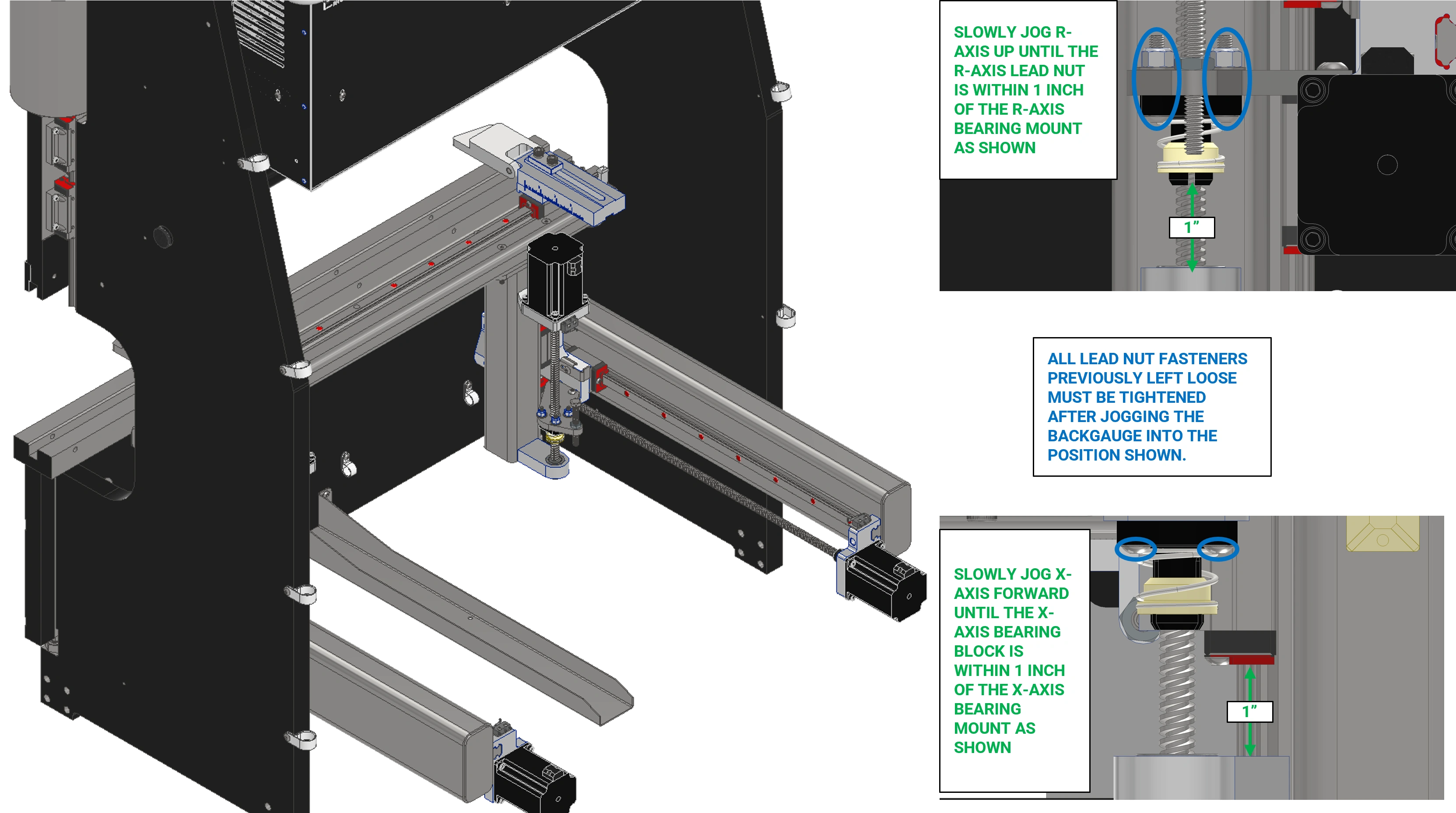 SLOWLY JOG R-AXIS UP UNTIL THE R-AXIS LEAD NUT IS WITHIN 1 INCH OF THE R-AXIS BEARING MOUNT AS SHOWN

1"

ALL LEAD NUT FASTENERS PREVIOUSLY LEFT LOOSE MUST BE TIGHTENED AFTER JOGGING THE BACKGAUGE INTO THE POSITION SHOWN.

SLOWLY JOG X-AXIS FORWARD UNTIL THE X-AXIS BEARING BLOCK IS WITHIN 1 INCH OF THE X-AXIS BEARING MOUNT AS SHOWN

1"