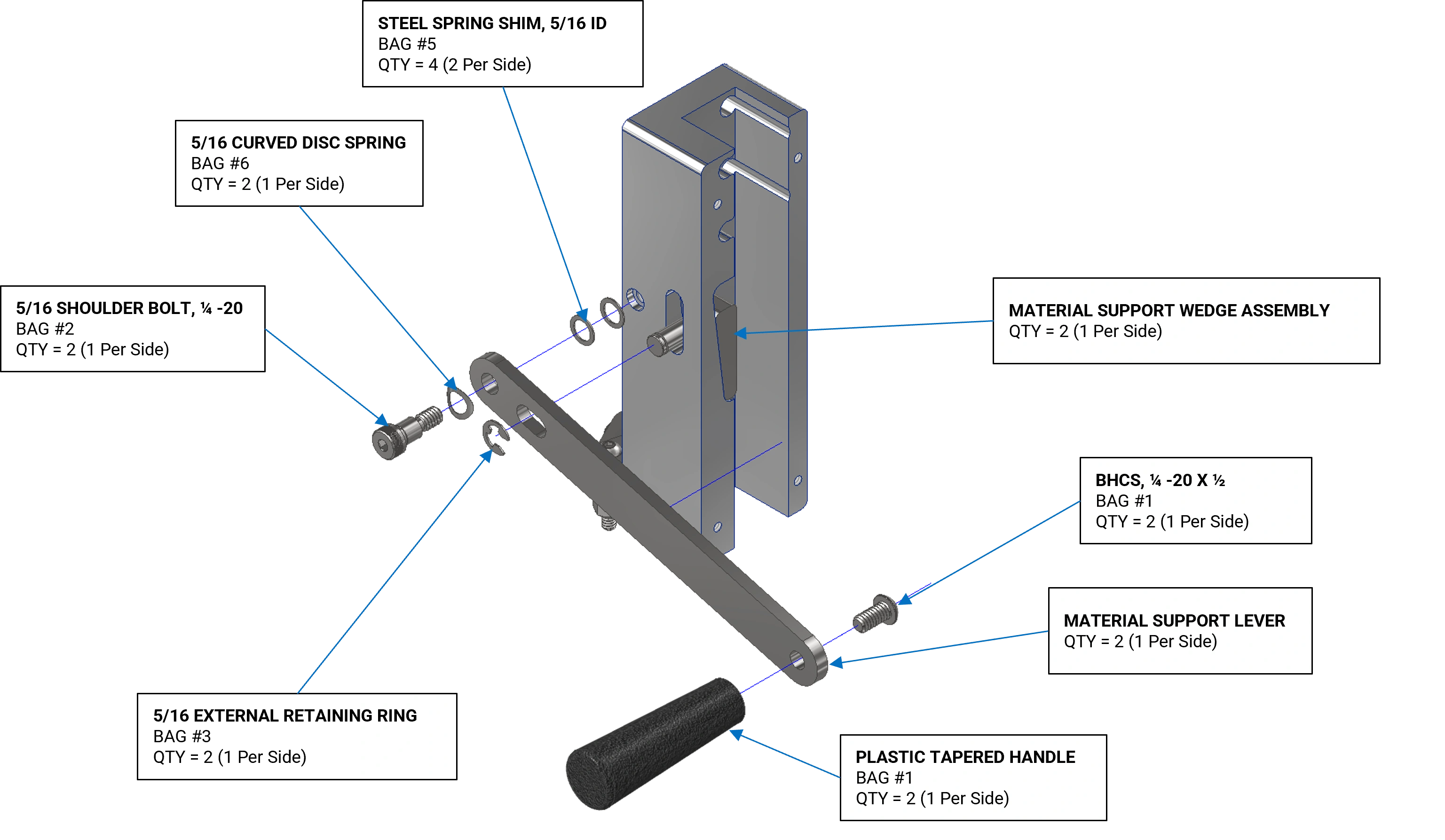 STEEL SPRING SHIM, 5/16 ID
BAG #5
QTY = 4 (2 Per Side)

5/16 CURVED DISC SPRING
BAG #6
QTY = 2 (1 Per Side)

5/16 SHOULDER BOLT, ¼ -20
BAG #2
QTY = 2 (1 Per Side)

MATERIAL SUPPORT WEDGE ASSEMBLY
QTY = 2 (1 Per Side)

BHCS, ¼ -20 X ½
BAG #1
QTY = 2 (1 Per Side)

MATERIAL SUPPORT LEVER
QTY = 2 (1 Per Side)

5/16 EXTERNAL RETAINING RING
BAG #3
QTY = 2 (1 Per Side)

PLASTIC TAPERED HANDLE
BAG #1
QTY = 2 (1 Per Side)