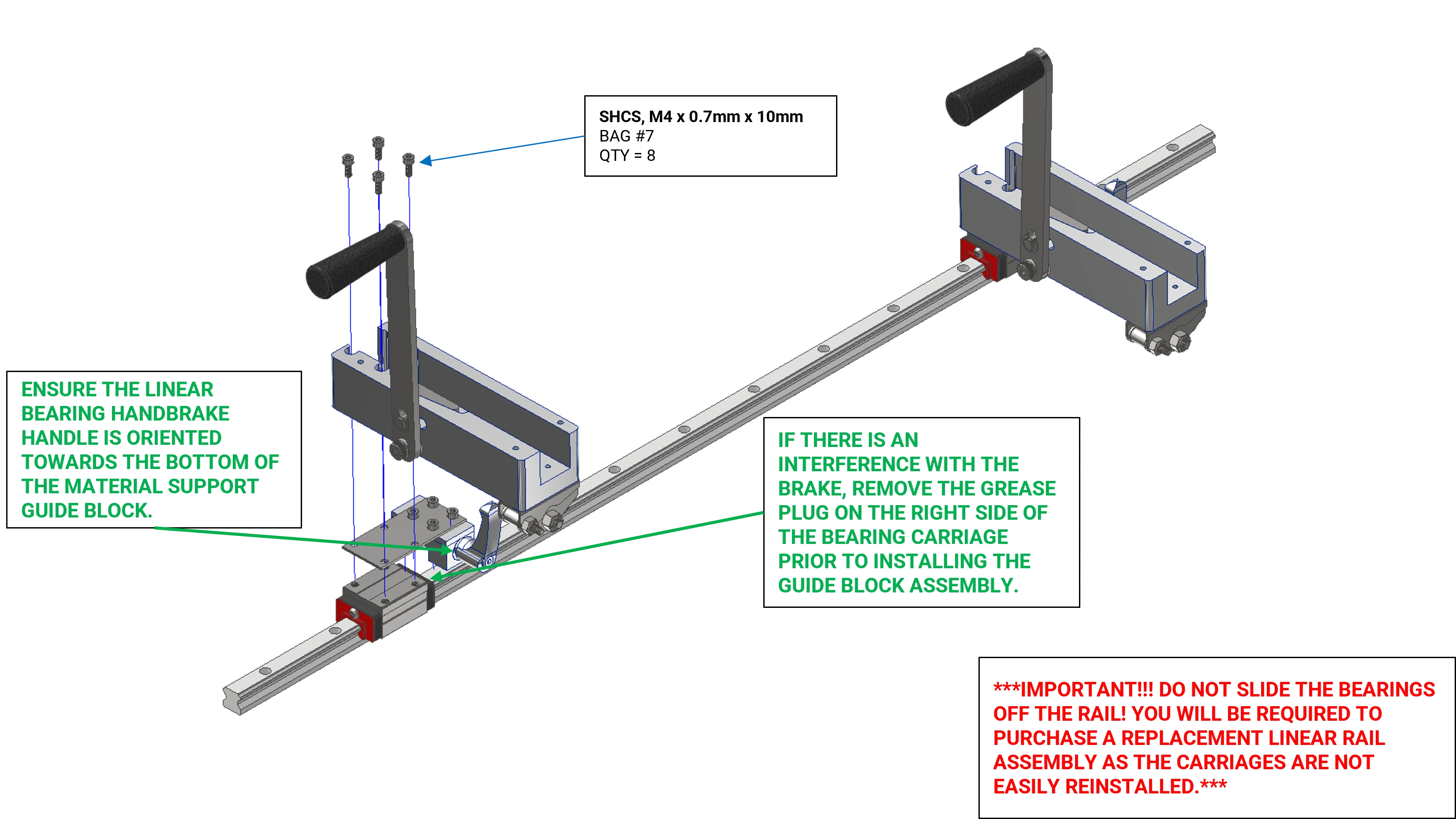 SHCS, M4 x 0.7mm x 10mm
BAG #7
QTY = 8

ENSURE THE LINEAR BEARING HANDBRAKE HANDLE IS ORIENTED TOWARDS THE BOTTOM OF THE MATERIAL SUPPORT GUIDE BLOCK.

IF THERE IS AN INTERFERENCE WITH THE BRAKE, REMOVE THE GREASE PLUG ON THE RIGHT SIDE OF THE BEARING CARRIAGE PRIOR TO INSTALLING THE GUIDE BLOCK ASSEMBLY.

***IMPORTANT!!! DO NOT SLIDE THE BEARINGS OFF THE RAIL! YOU WILL BE REQUIRED TO PURCHASE A REPLACEMENT LINEAR RAIL ASSEMBLY AS THE CARRIAGES ARE NOT EASILY REINSTALLED.***